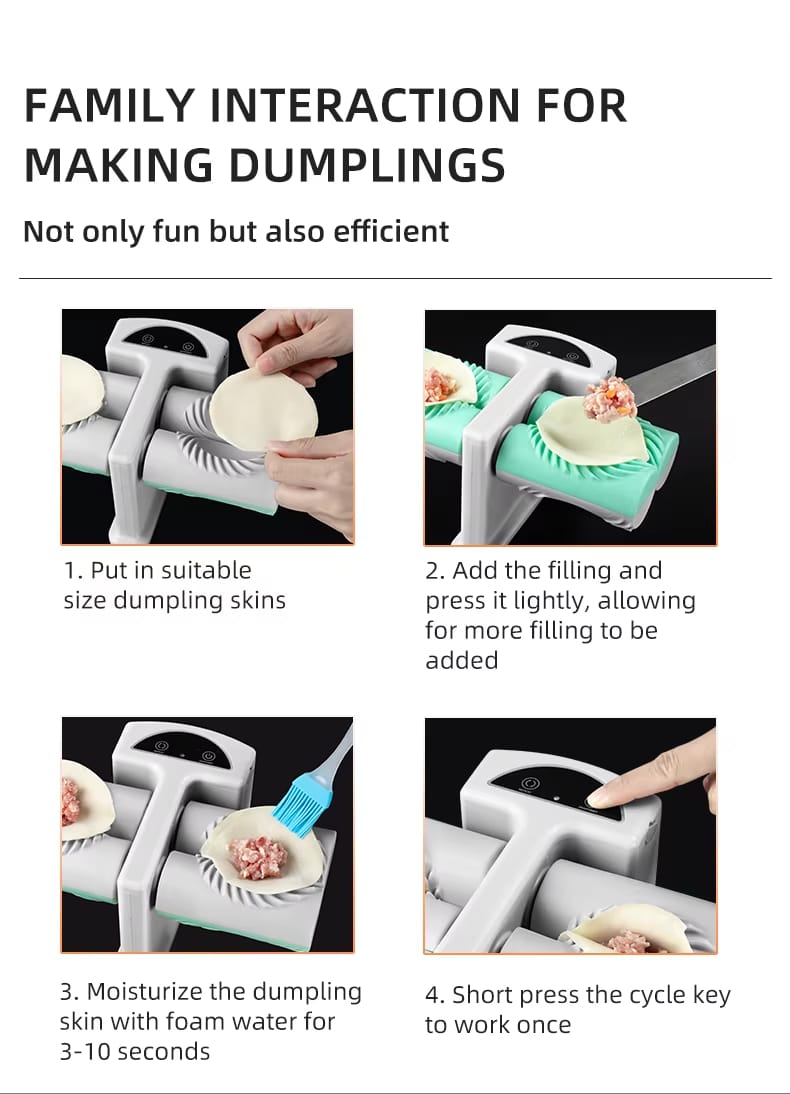 FAMILY INTERACTION FOR MAKING DUMPLINGS

Not only fun but also efficient

1. Put in suitable size dumpling skins

2. Add the filling and press it lightly, allowing for more filling to be added

3. Moisturize the dumpling skin with foam water for 3-10 seconds

4. Short press the cycle key to work once