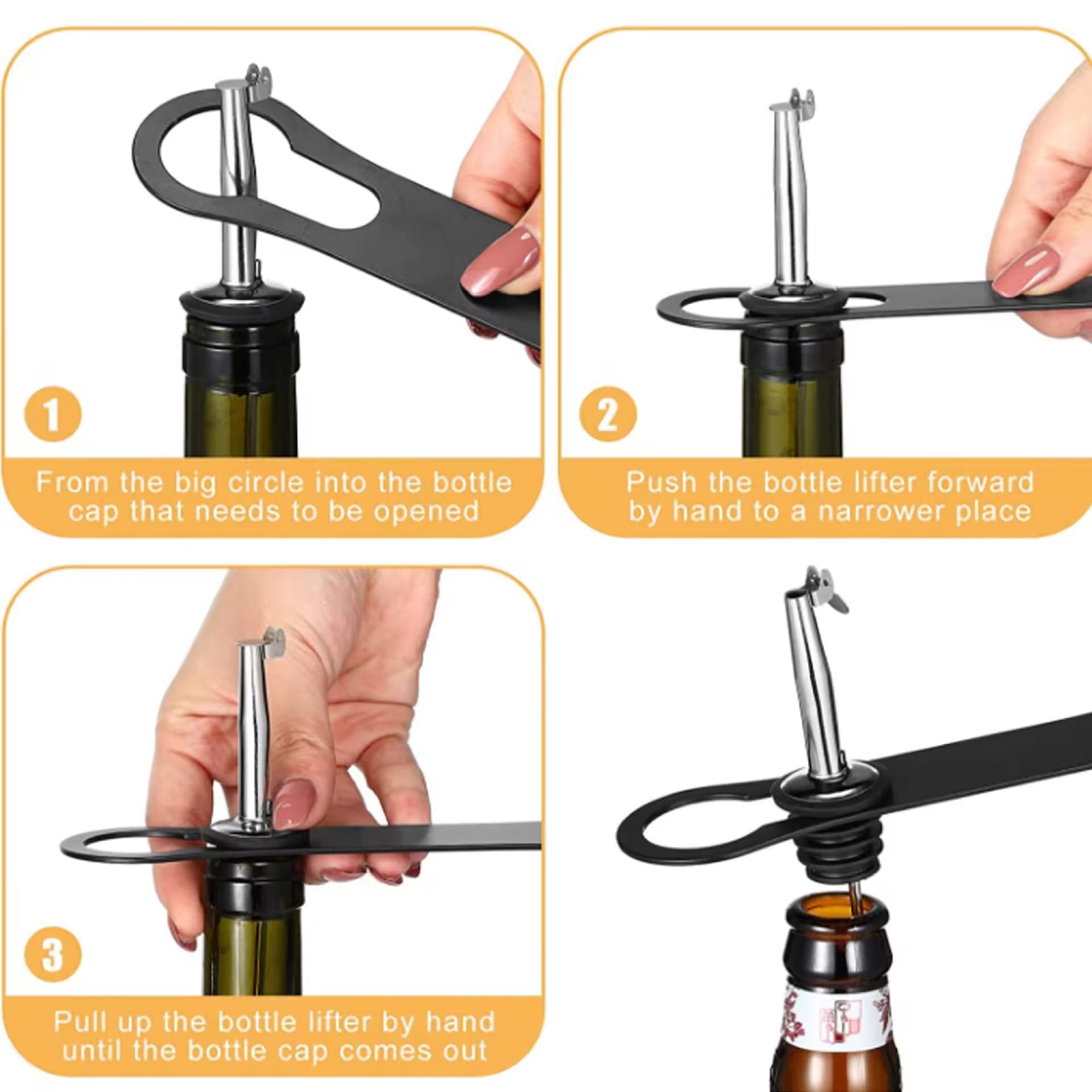 1

From the big circle into the bottle cap that needs to be opened

2

Push the bottle lifter forward by hand to a narrower place

3

Pull up the bottle lifter by hand until the bottle cap comes out