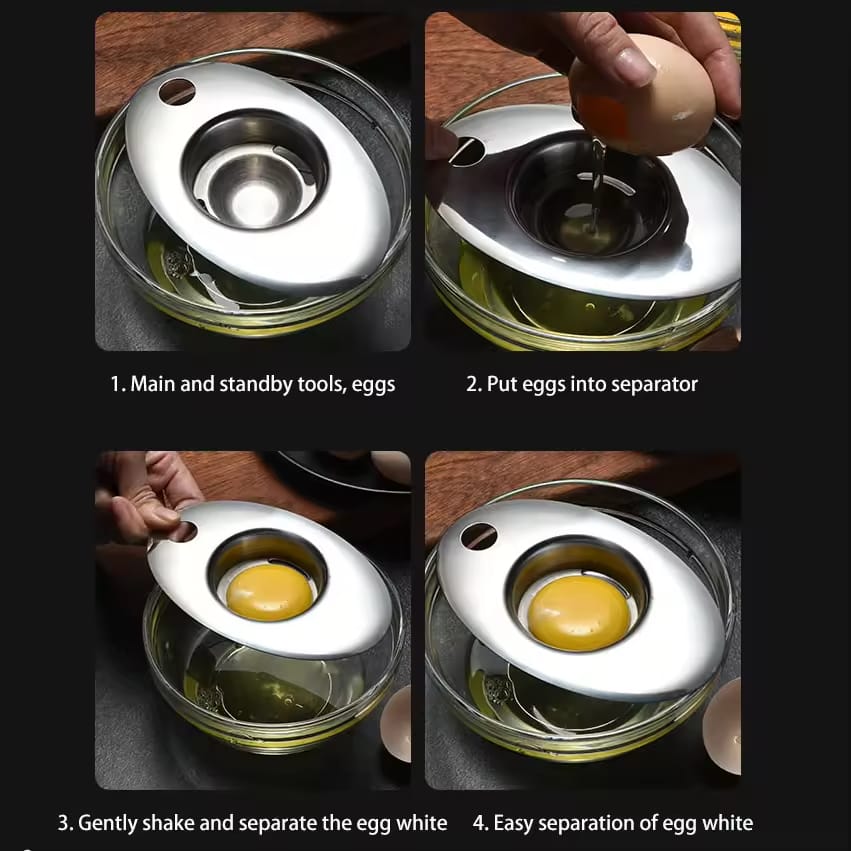 1. Main and standby tools, eggs

2. Put eggs into separator

3. Gently shake and separate the egg white

4. Easy separation of egg white